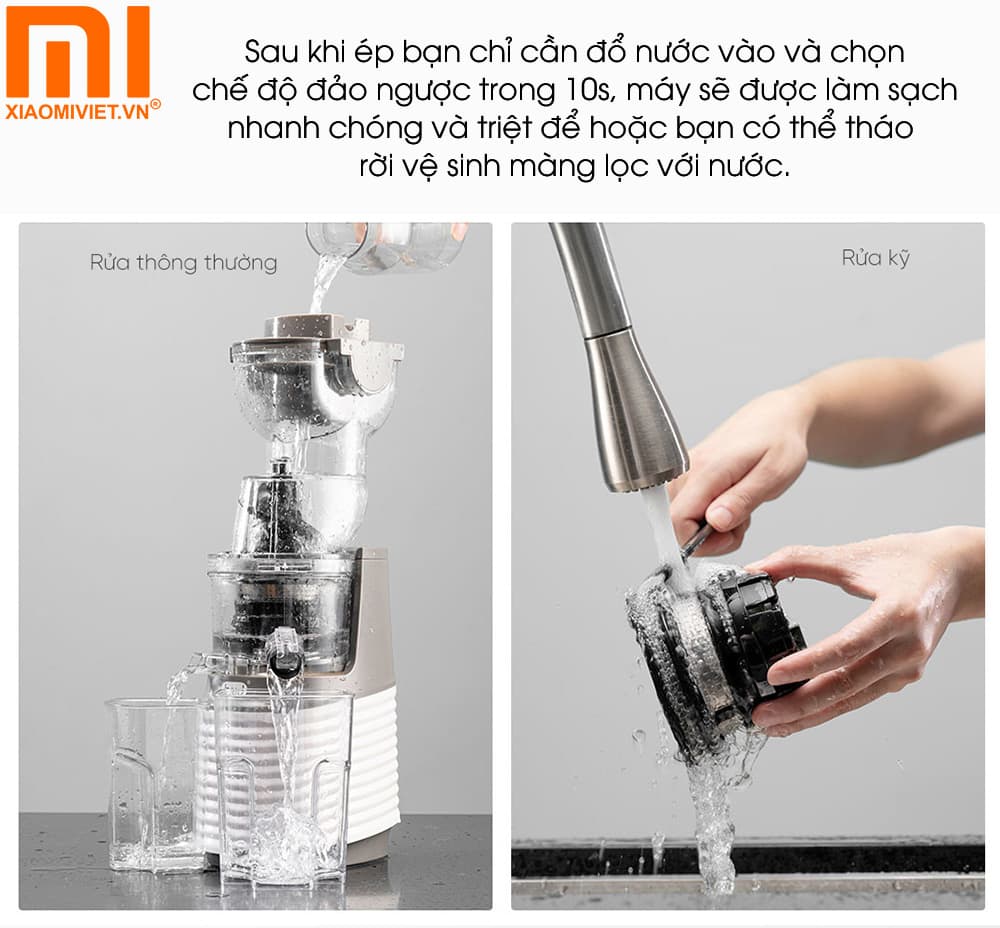 XIAOMIVIET.VN®

Sau khi ép bạn chỉ cần đổ nước vào và chọn chế độ đảo ngược trong 10s, máy sẽ được làm sạch nhanh chóng và triệt để hoặc bạn có thể tháo rời vệ sinh màng lọc với nước.

Rửa thông thường

Rửa kỹ